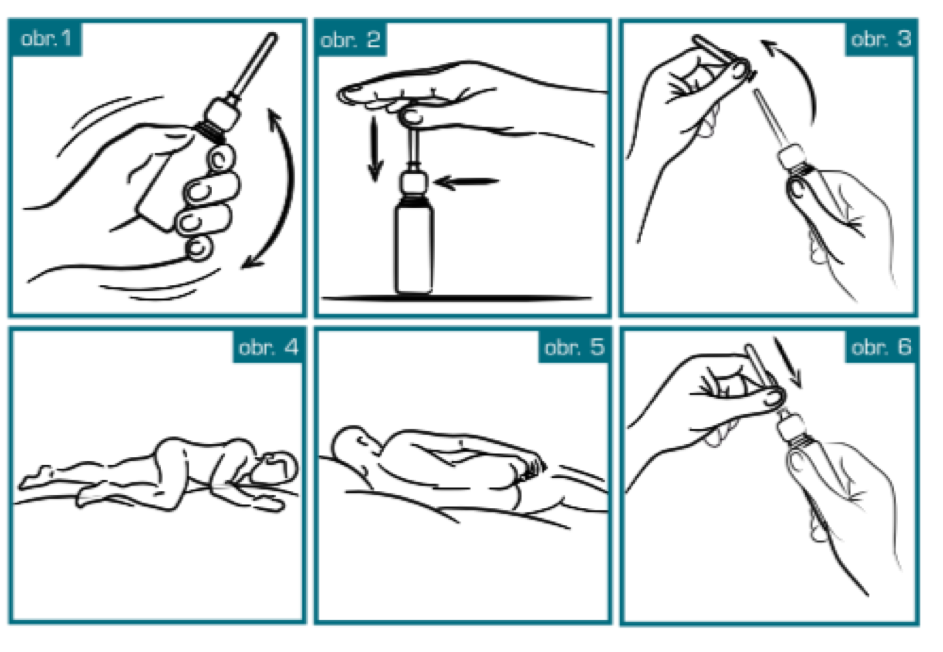 obr. 1

obr. 2

obr. 3

obr. 4

obr. 5

obr. 6